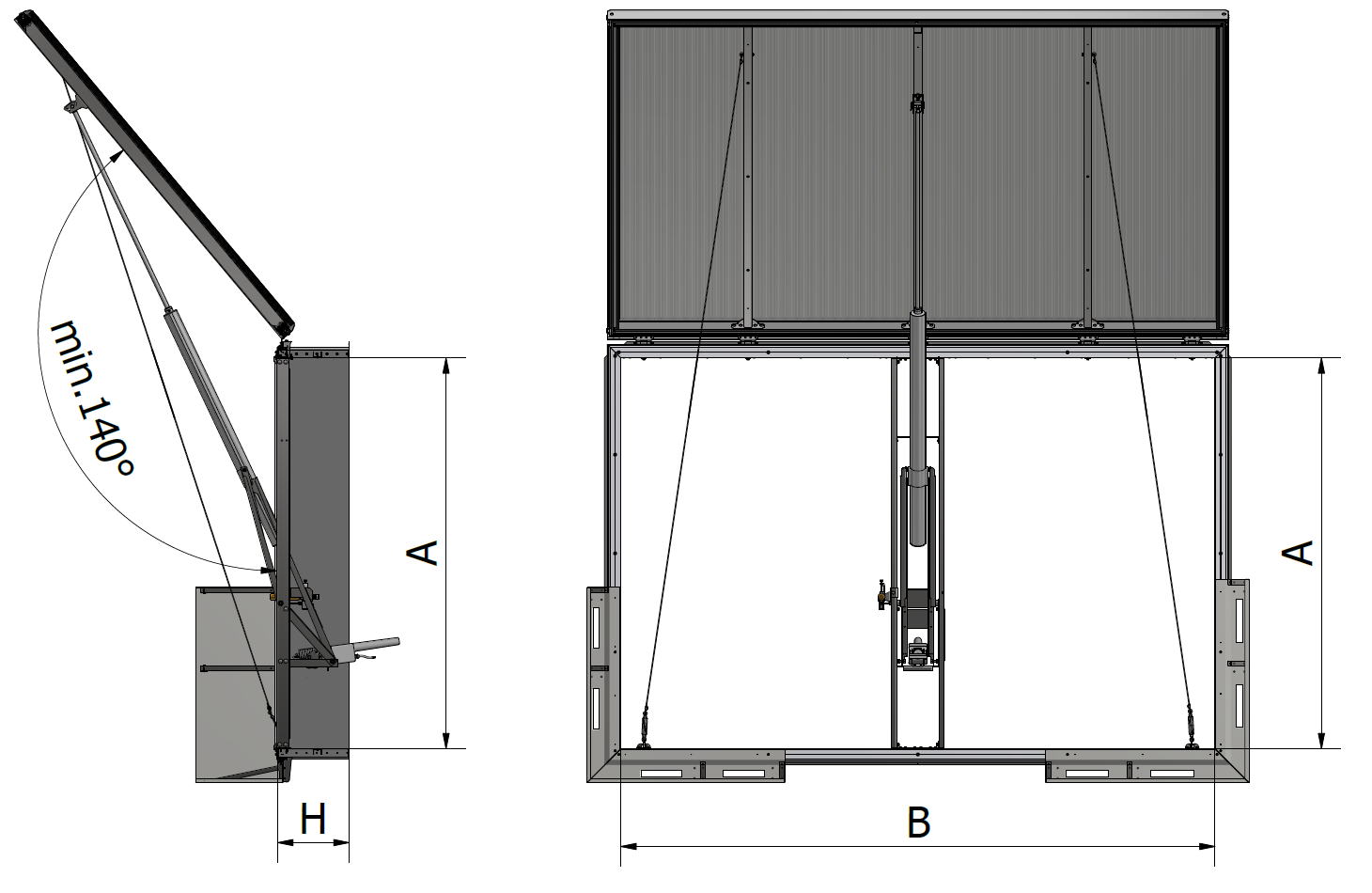 min.140°

A

H

A

B